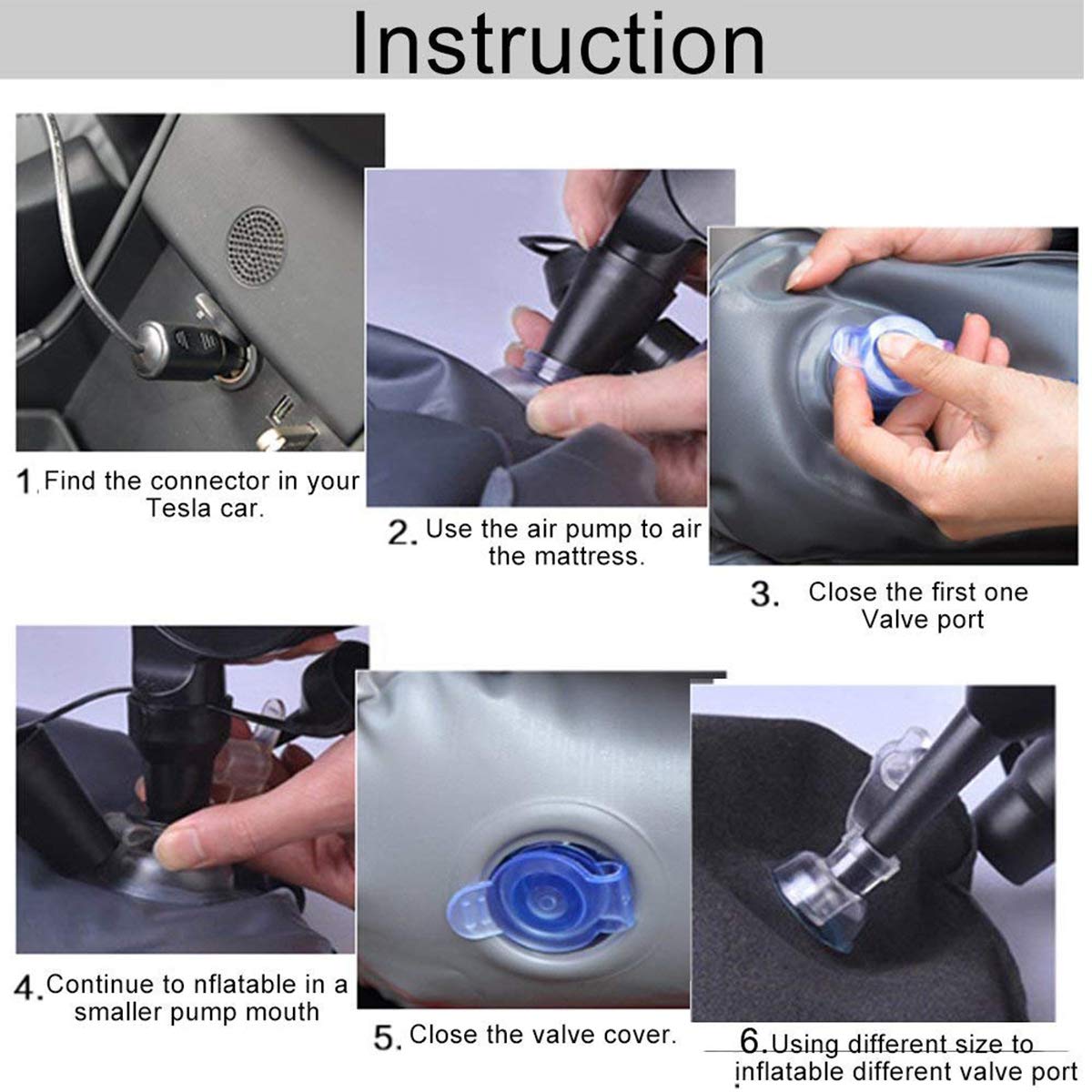 Instruction

1. Find the connector in your Tesla car.

2. Use the air pump to air the mattress.

3. Close the first one Valve port

4. Continue to nflatable in a smaller pump mouth

5. Close the valve cover.

6. Using different size to inflatable different valve port