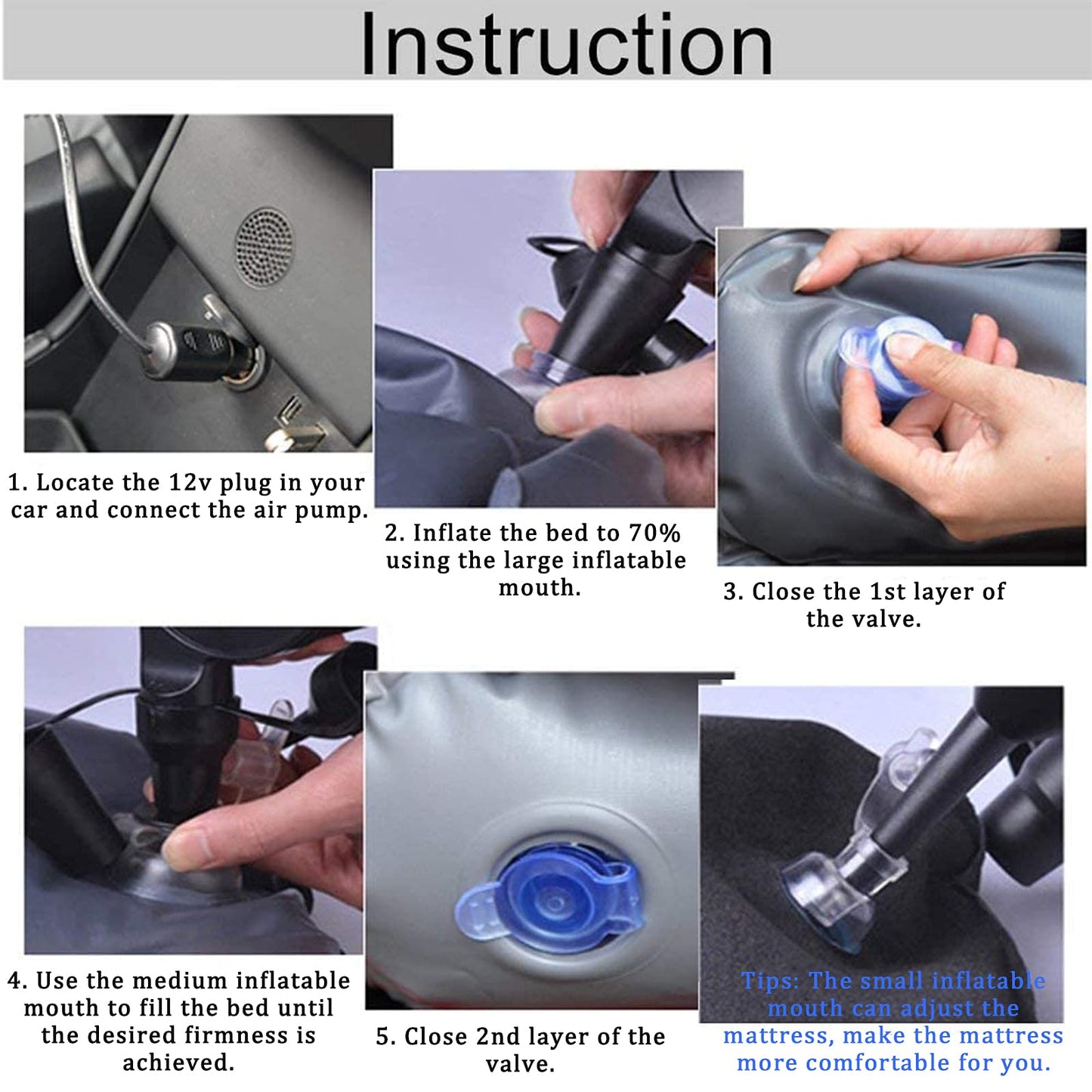 Instruction

1. Locate the 12v plug in your car and connect the air pump.

2. Inflate the bed to 70% using the large inflatable mouth.

3. Close the 1st layer of the valve.

4. Use the medium inflatable mouth to fill the bed until the desired firmness is achieved.

5. Close 2nd layer of the valve.

Tips: The small inflatable mouth can adjust the mattress, make the mattress more comfortable for you.